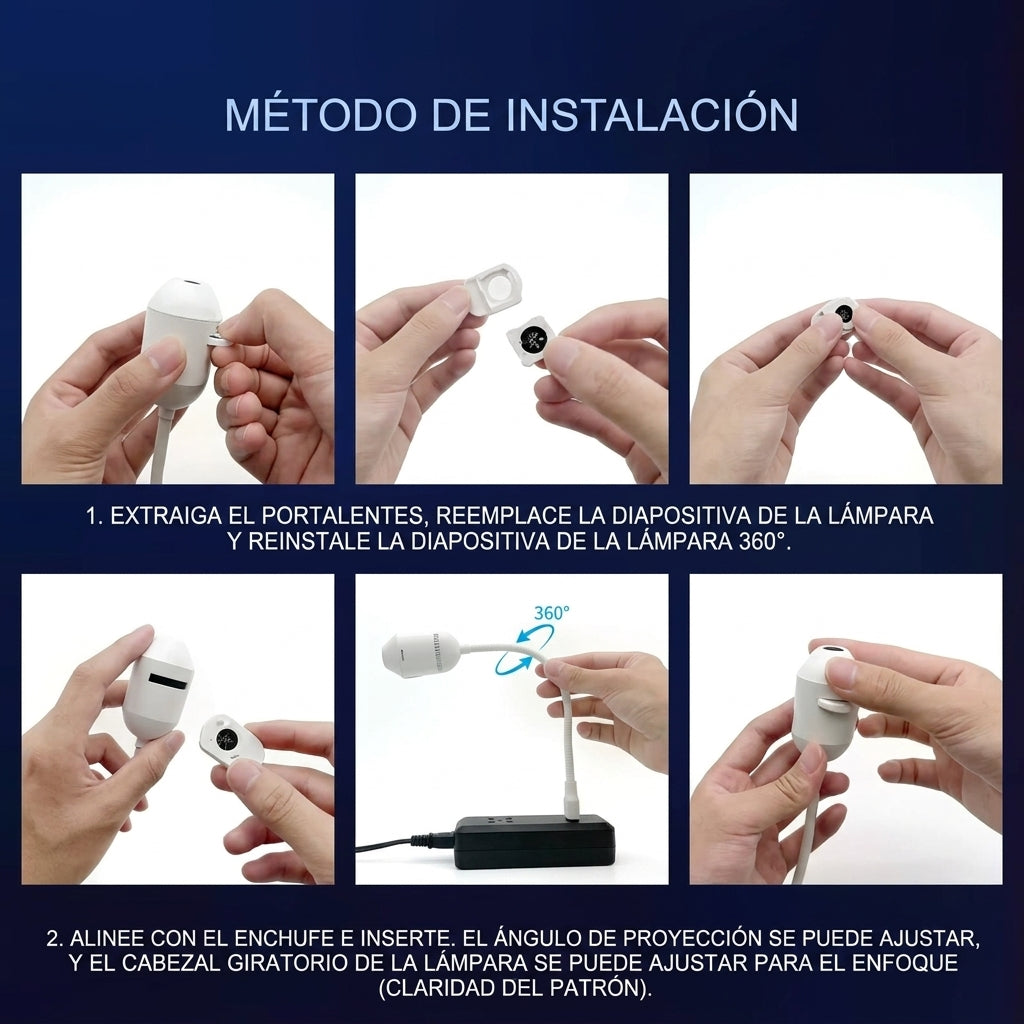 MÉTODO DE INSTALACIÓN

1. EXTRAIGA EL PORTALENTES, REEMPLACE LA DIAPOSITIVA DE LA LÁMPARA Y REINSTALE LA DIAPOSITIVA DE LA LÁMPARA 360°.

360°

2. ALINEE CON EL ENCHUFE E INSERTE. EL ÁNGULO DE PROYECCIÓN SE PUEDE AJUSTAR, Y EL CABEZAL GIRATORIO DE LA LÁMPARA SE PUEDE AJUSTAR PARA EL ENFOQUE (CLARIDAD DEL PATRÓN).